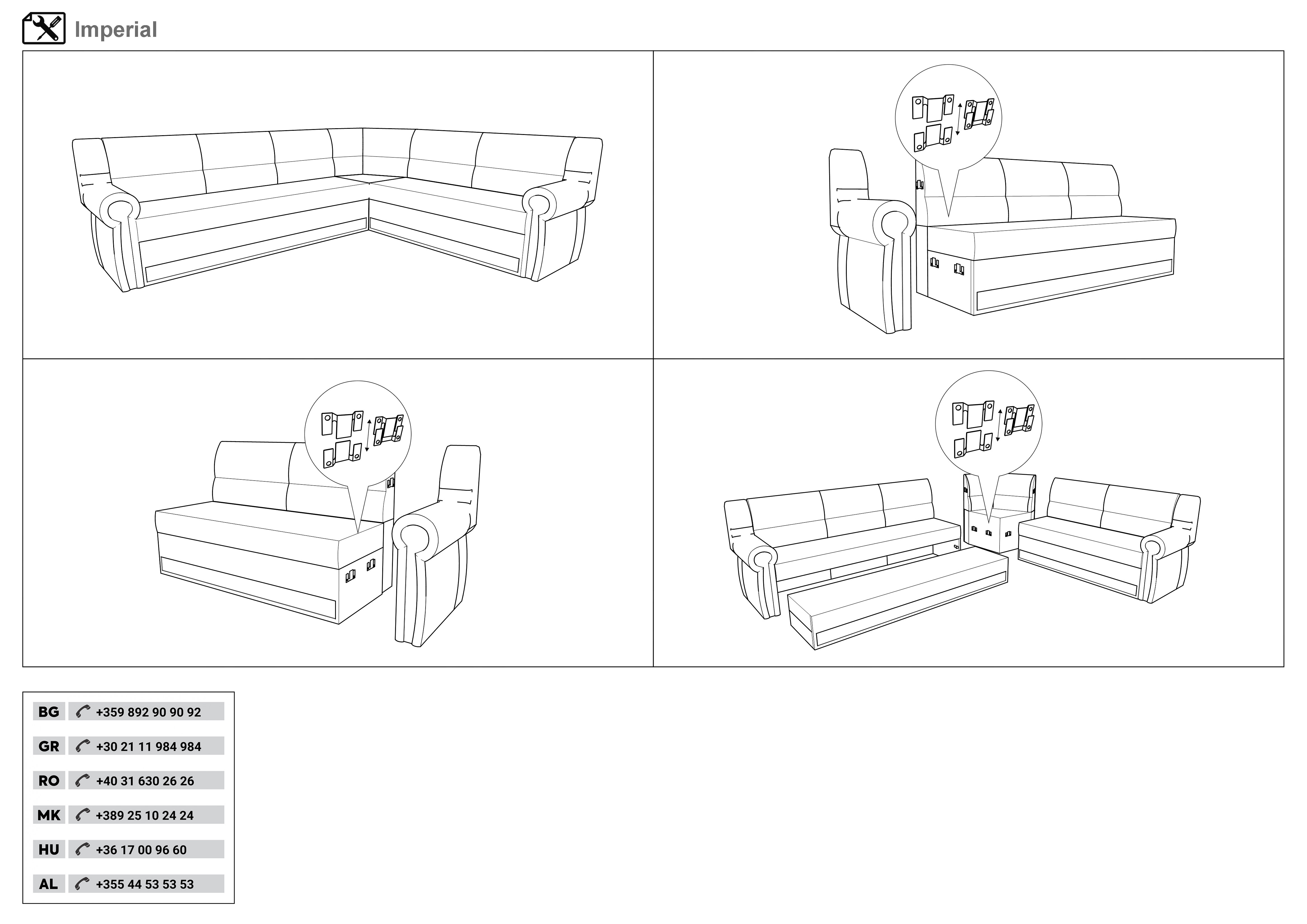 Imperial

| BG | +359 892 90 90 92 |
|---|---|
| GR | +30 21 11 984 984 |
| RO | +40 31 630 26 26 |
| MK | +389 25 10 24 24 |
| HU | +36 17 00 96 60 |
| AL | +355 44 53 53 53 |