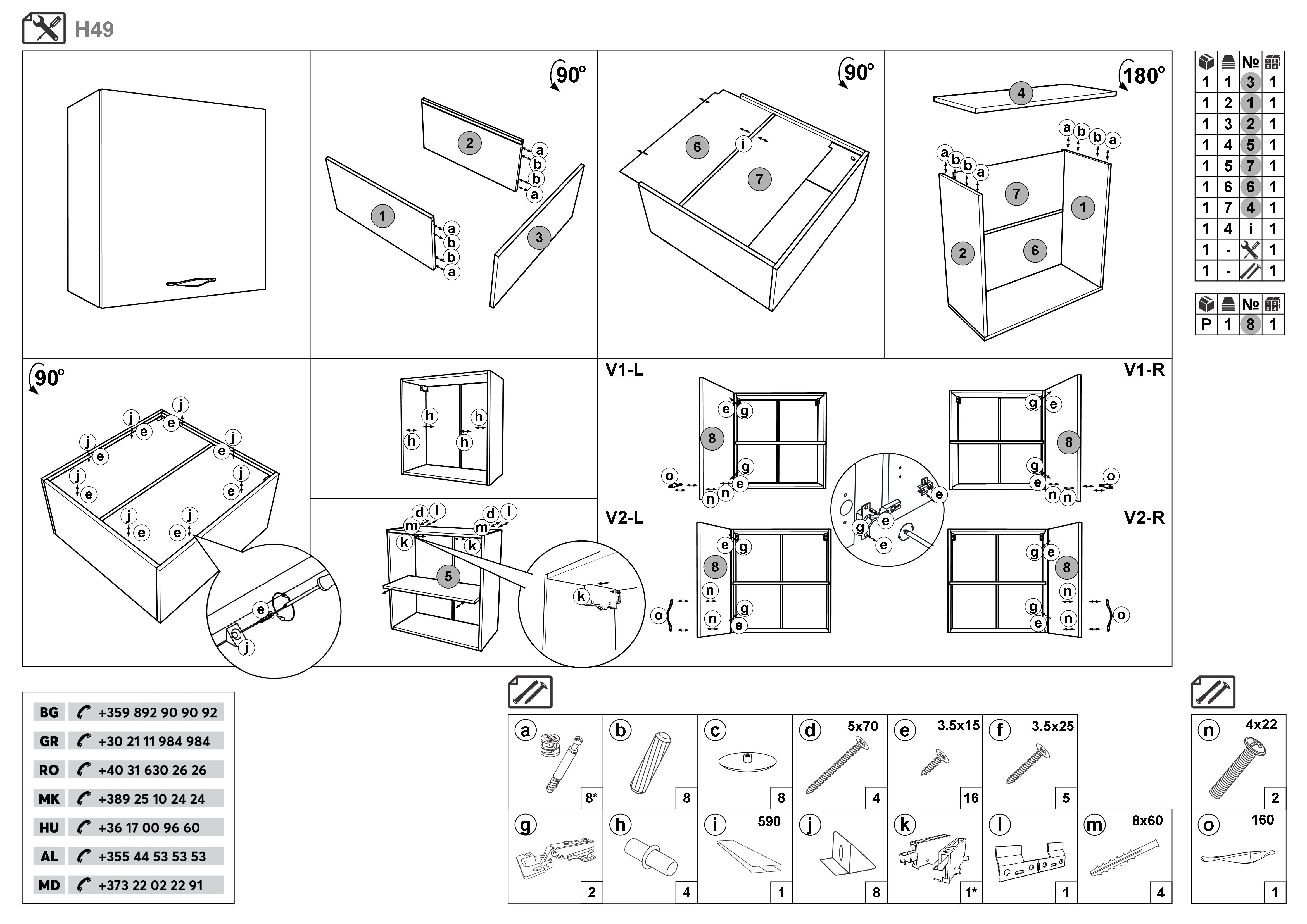 H49

90°

2 a b b a
1 a b b a
3

90°

6 i 7

180°

4
a b b a
a b b a
7 1 2 6

| | | № | |
|---|---|---|---|
| 1 | 1 | 3 | 1 |
| 1 | 2 | 1 | 1 |
| 1 | 3 | 2 | 1 |
| 1 | 4 | 5 | 1 |
| 1 | 5 | 7 | 1 |
| 1 | 6 | 6 | 1 |
| 1 | 7 | 4 | 1 |
| 1 | 4 | i | 1 |
| 1 | - | | 1 |
| 1 | - | | 1 |

| | | № | |
|---|---|---|---|
| P | 1 | 8 | 1 |

90°

j e j e j e j e j e j e j e j e
e j

h h h h

d l m d l m k k 5 k

V1-L
e g 8 g e o n n

V1-R
g e 8 g e n n o

e g e e

V2-L
e g 8 n n g e o

V2-R
g e 8 n n g e o

| BG | +359 892 90 90 92 |
|---|---|
| GR | +30 21 11 984 984 |
| RO | +40 31 630 26 26 |
| MK | +389 25 10 24 24 |
| HU | +36 17 00 96 60 |
| AL | +355 44 53 53 53 |
| MD | +373 22 02 22 91 |

a 8*
b 8
c 8
d 5x70 4
e 3.5x15 16
f 3.5x25 5
g 2
h 4
i 590 1
j 8
k 1*
l 1
m 8x60 4
n 4x22 2
o 160 1