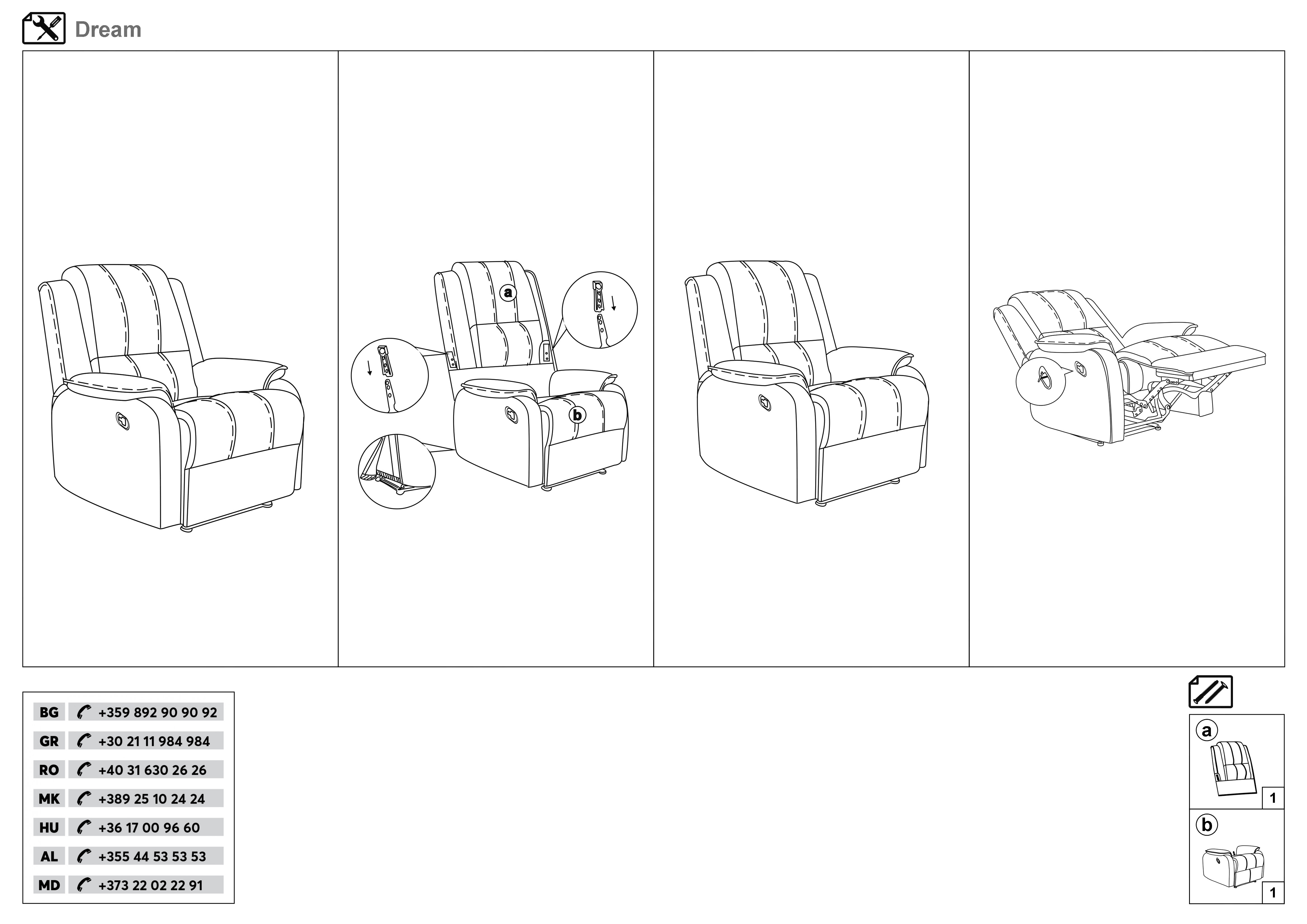 Dream

a

b

| BG | +359 892 90 90 92 |
|---|---|
| GR | +30 21 11 984 984 |
| RO | +40 31 630 26 26 |
| MK | +389 25 10 24 24 |
| HU | +36 17 00 96 60 |
| AL | +355 44 53 53 53 |
| MD | +373 22 02 22 91 |

a
1

b
1