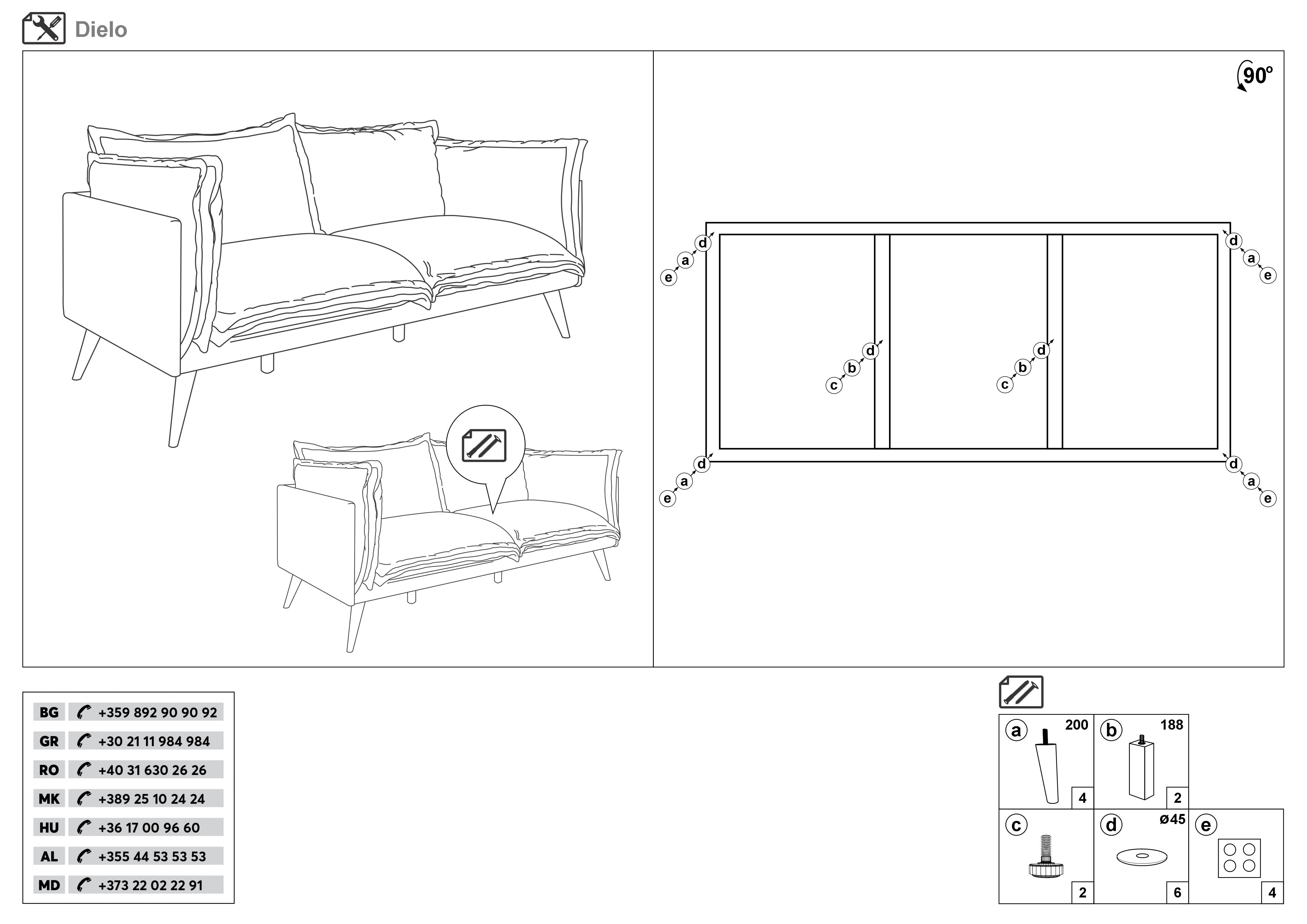 Dielo

90°

d a e d a e d b c d b c d a e d a e

| BG | +359 892 90 90 92 |
|---|---|
| GR | +30 21 11 984 984 |
| RO | +40 31 630 26 26 |
| MK | +389 25 10 24 24 |
| HU | +36 17 00 96 60 |
| AL | +355 44 53 53 53 |
| MD | +373 22 02 22 91 |

a 200 4
b 188 2
c 2
d ø45 6
e 4