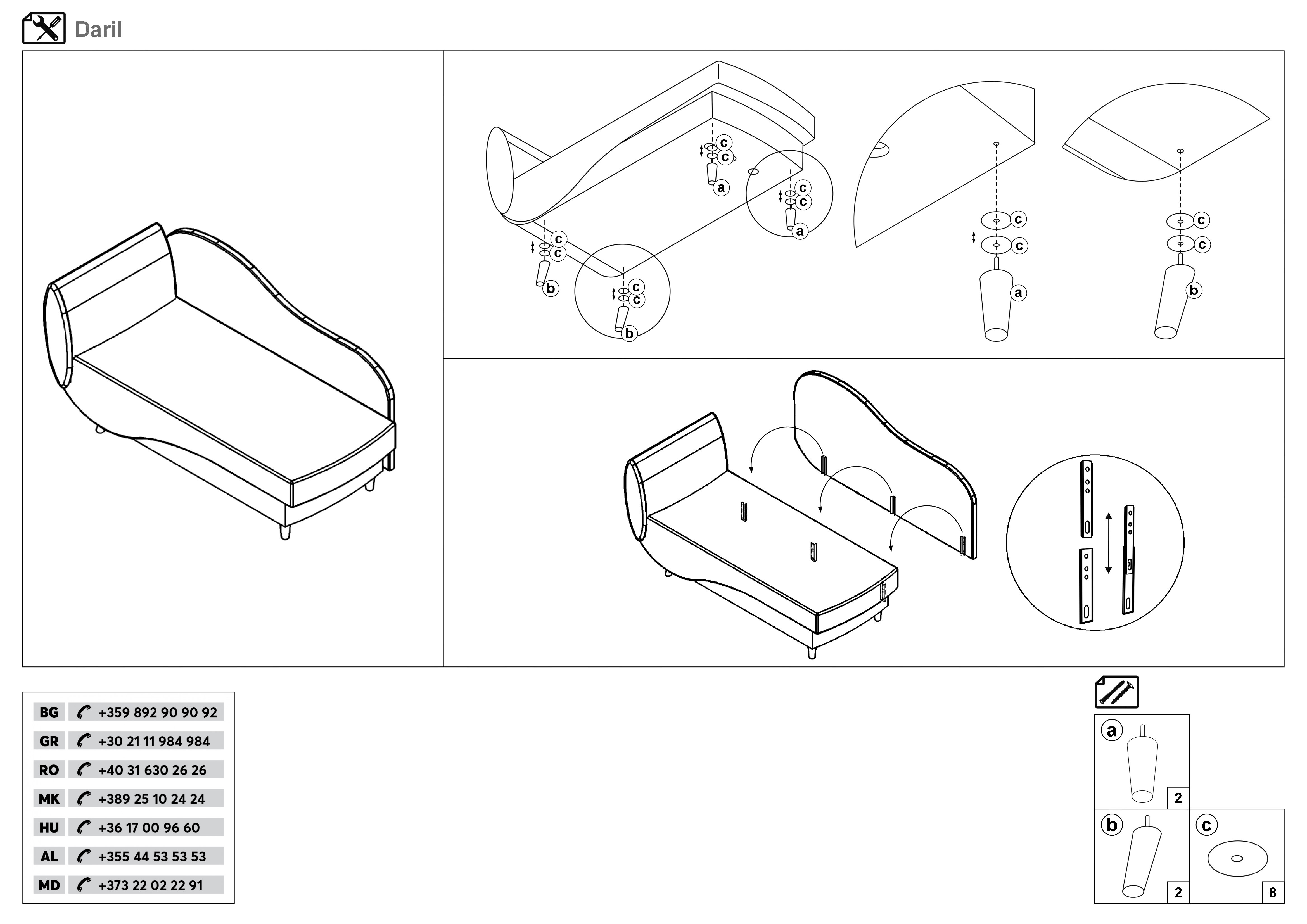 Daril

c
c
a
c
c
a
c
c
b
c
c
b
c
c
a
c
c
b

| BG | +359 892 90 90 92 |
|---|---|
| GR | +30 21 11 984 984 |
| RO | +40 31 630 26 26 |
| MK | +389 25 10 24 24 |
| HU | +36 17 00 96 60 |
| AL | +355 44 53 53 53 |
| MD | +373 22 02 22 91 |

a
2
b
2
c
8