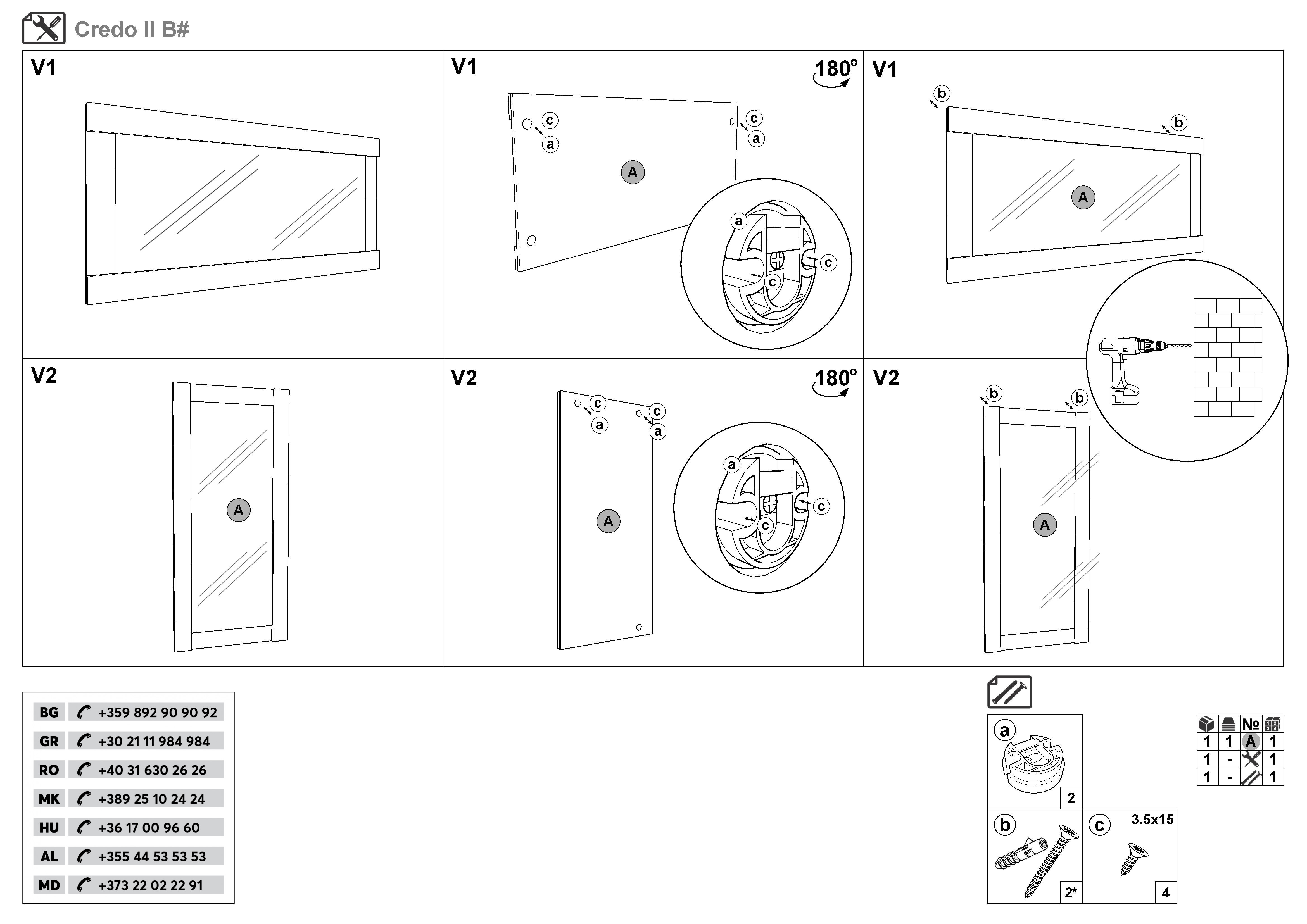 Credo II B#

V1

V1
180°
c
a
c
a
A
a
c
c

V1
b
b
A

V2
A

V2
180°
c
a
c
a
A
a
c
c

V2
b
b
A

| BG | +359 892 90 90 92 |
|---|---|
| GR | +30 21 11 984 984 |
| RO | +40 31 630 26 26 |
| MK | +389 25 10 24 24 |
| HU | +36 17 00 96 60 |
| AL | +355 44 53 53 53 |
| MD | +373 22 02 22 91 |

a
2
b
2*
c
3.5x15
4

| | | № | |
|---|---|---|---|
| 1 | 1 | A | 1 |
| 1 | - | | 1 |
| 1 | - | | 1 |