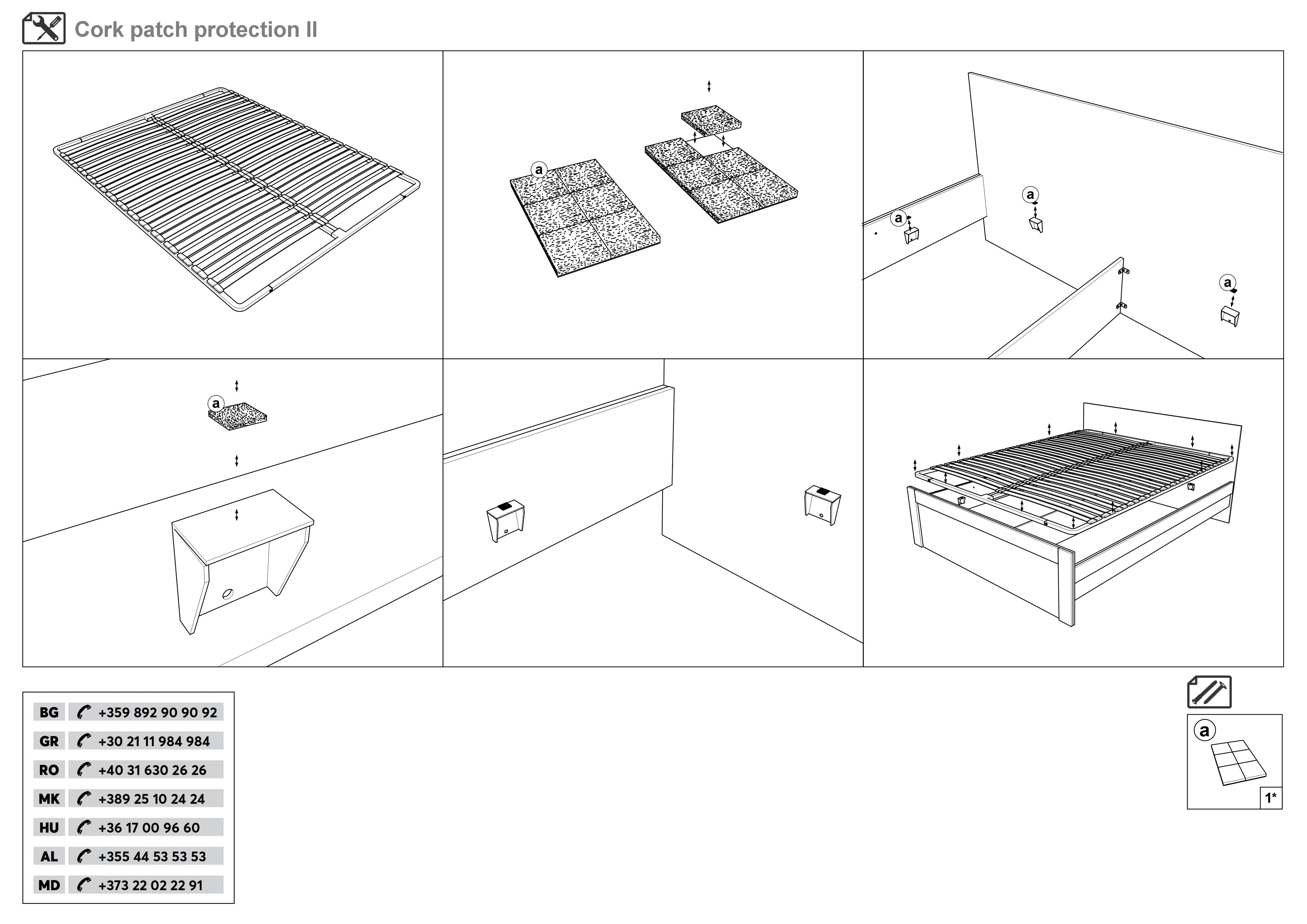 Cork patch protection II

a

a

a

a

a

| BG | +359 892 90 90 92 |
|---|---|
| GR | +30 21 11 984 984 |
| RO | +40 31 630 26 26 |
| MK | +389 25 10 24 24 |
| HU | +36 17 00 96 60 |
| AL | +355 44 53 53 53 |
| MD | +373 22 02 22 91 |

a

1*