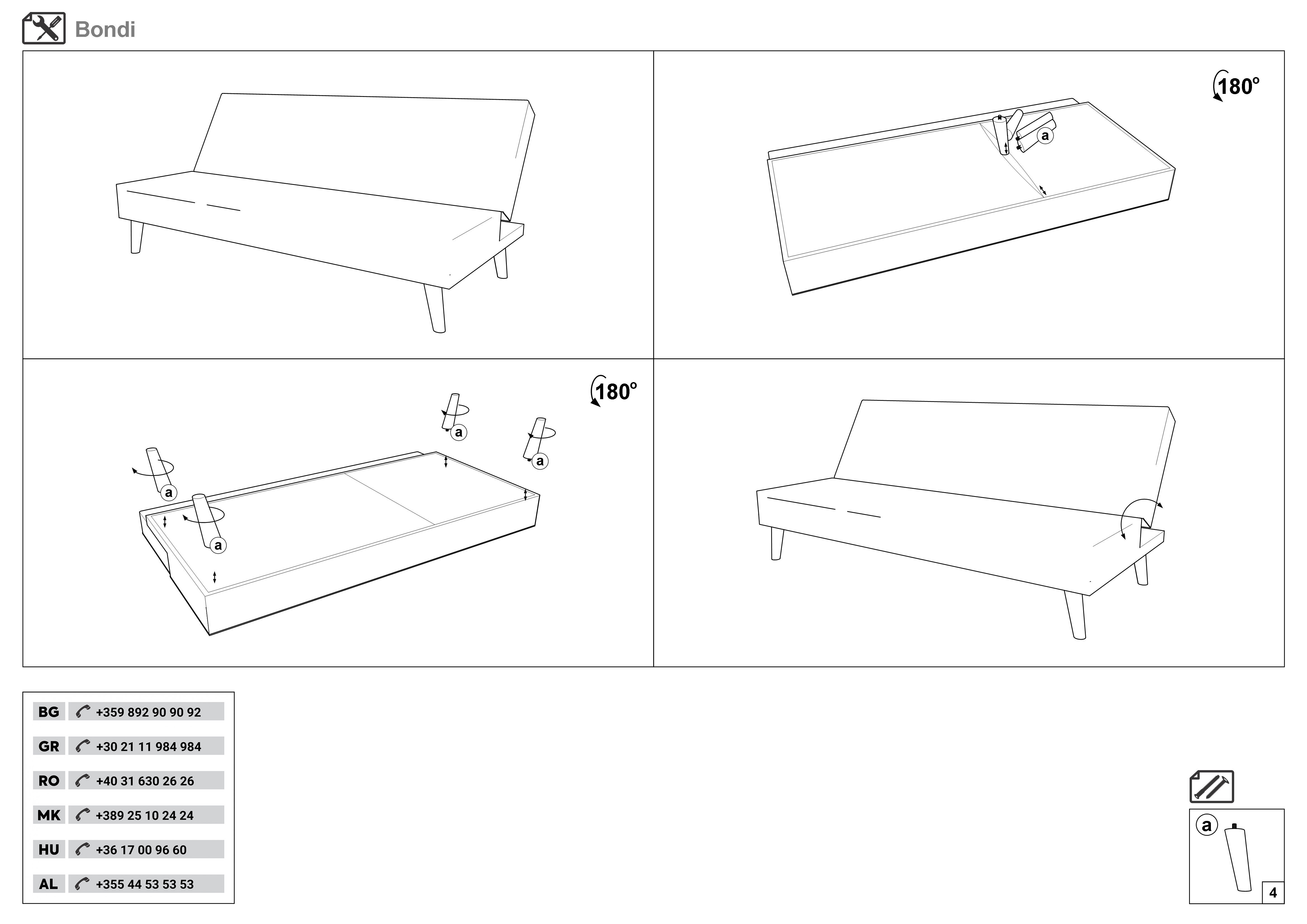 Bondi

180°

a

180°

a

a

a

a

| BG | +359 892 90 90 92 |
|---|---|
| GR | +30 21 11 984 984 |
| RO | +40 31 630 26 26 |
| MK | +389 25 10 24 24 |
| HU | +36 17 00 96 60 |
| AL | +355 44 53 53 53 |

a

4