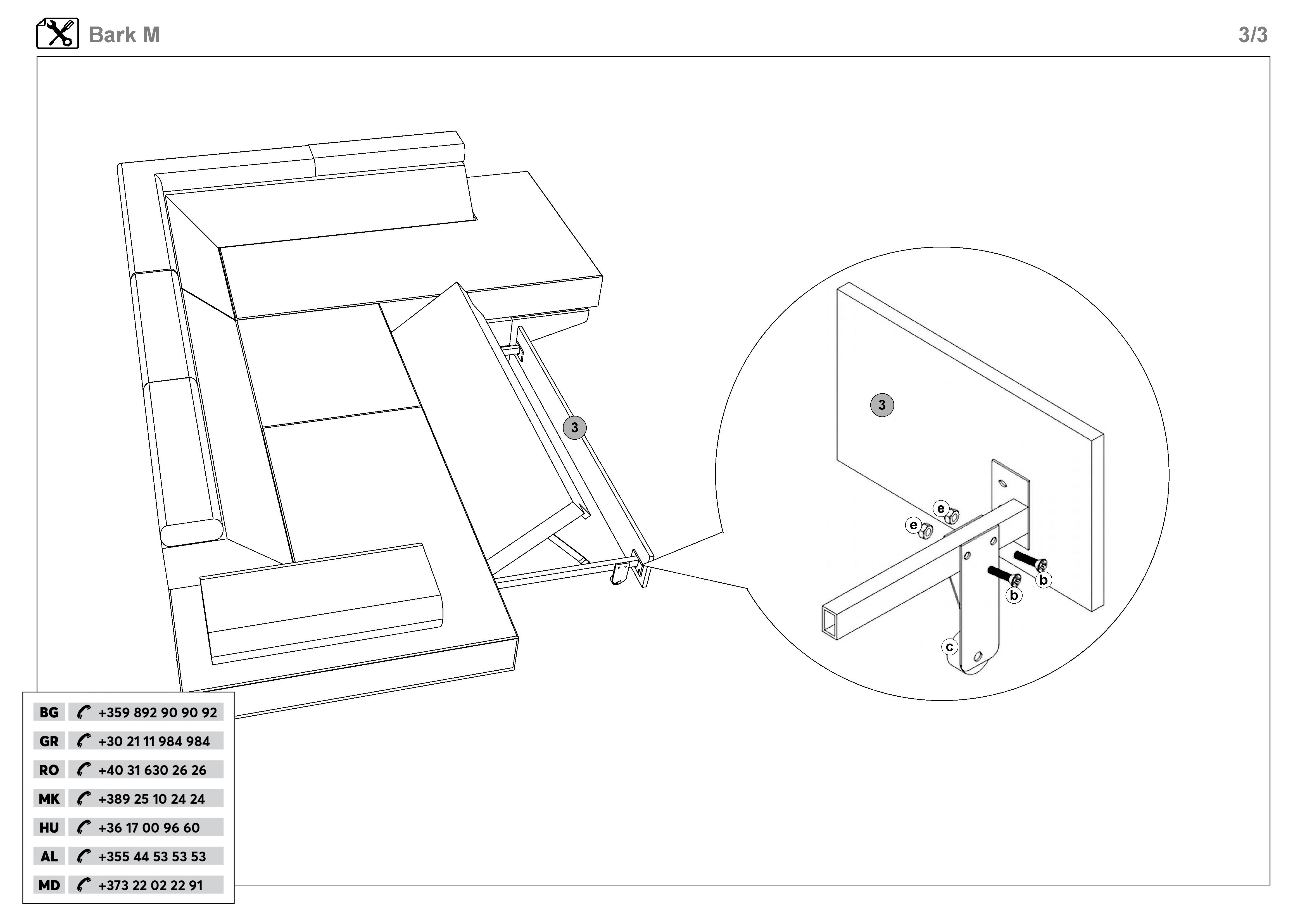 Bark M

3/3

3

3

e

e

b

b

c

| BG | +359 892 90 90 92 |
|---|---|
| GR | +30 21 11 984 984 |
| RO | +40 31 630 26 26 |
| MK | +389 25 10 24 24 |
| HU | +36 17 00 96 60 |
| AL | +355 44 53 53 53 |
| MD | +373 22 02 22 91 |