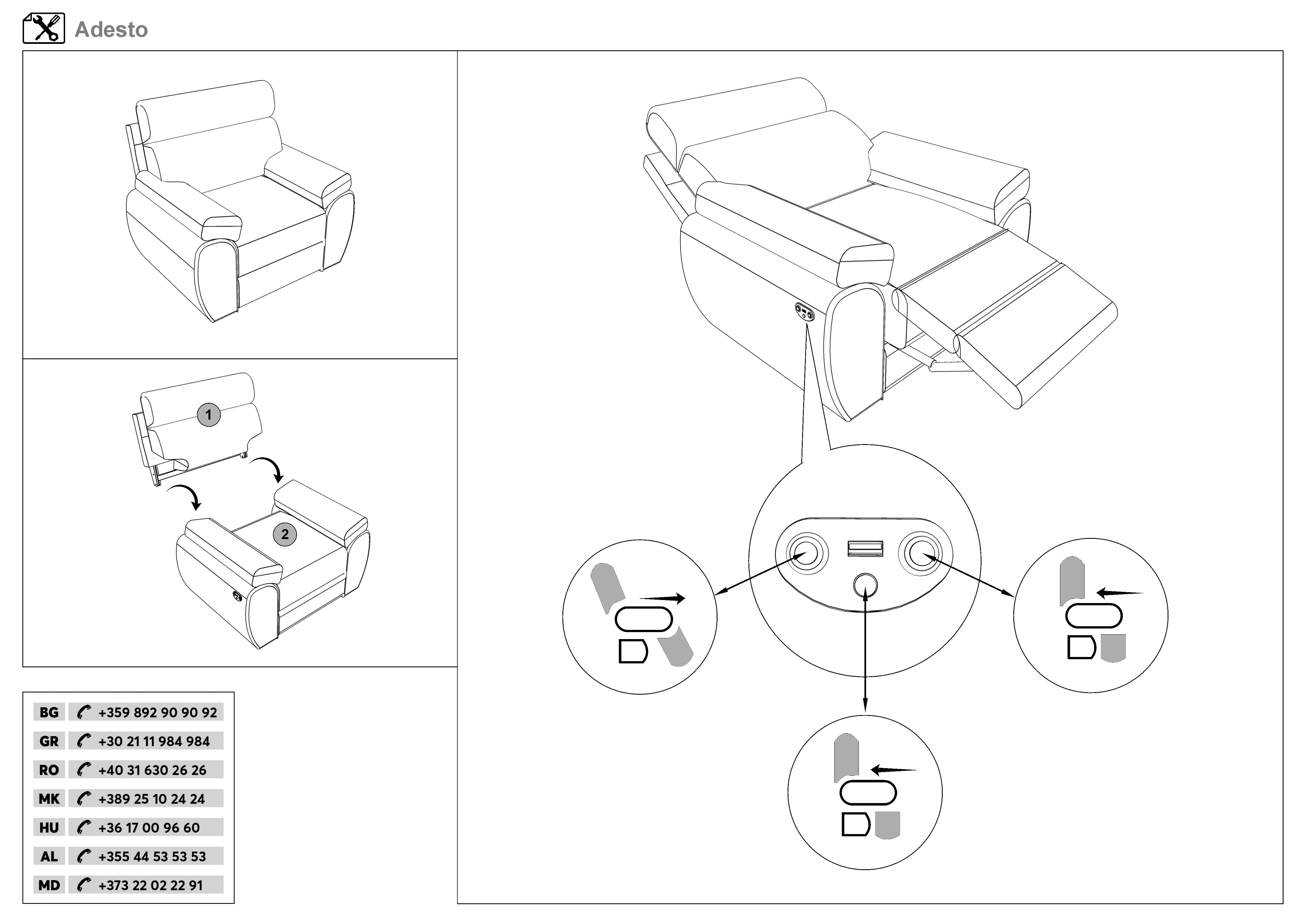 Adesto

1

2

| BG | +359 892 90 90 92 |
|---|---|
| GR | +30 21 11 984 984 |
| RO | +40 31 630 26 26 |
| MK | +389 25 10 24 24 |
| HU | +36 17 00 96 60 |
| AL | +355 44 53 53 53 |
| MD | +373 22 02 22 91 |