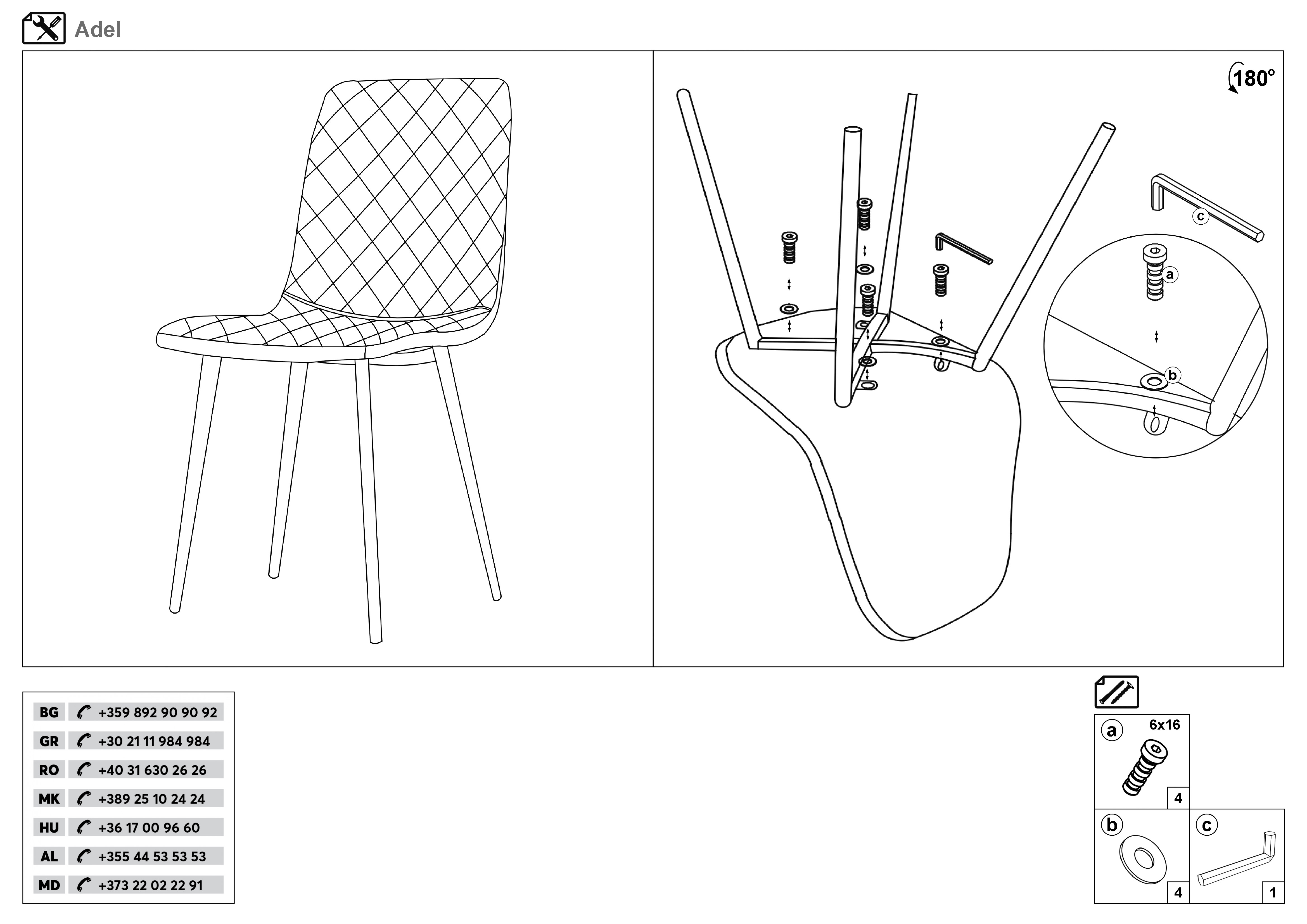 Adel

180°

c

a

b

| BG | +359 892 90 90 92 |
|---|---|
| GR | +30 21 11 984 984 |
| RO | +40 31 630 26 26 |
| MK | +389 25 10 24 24 |
| HU | +36 17 00 96 60 |
| AL | +355 44 53 53 53 |
| MD | +373 22 02 22 91 |

a 6x16 4

b 4

c 1