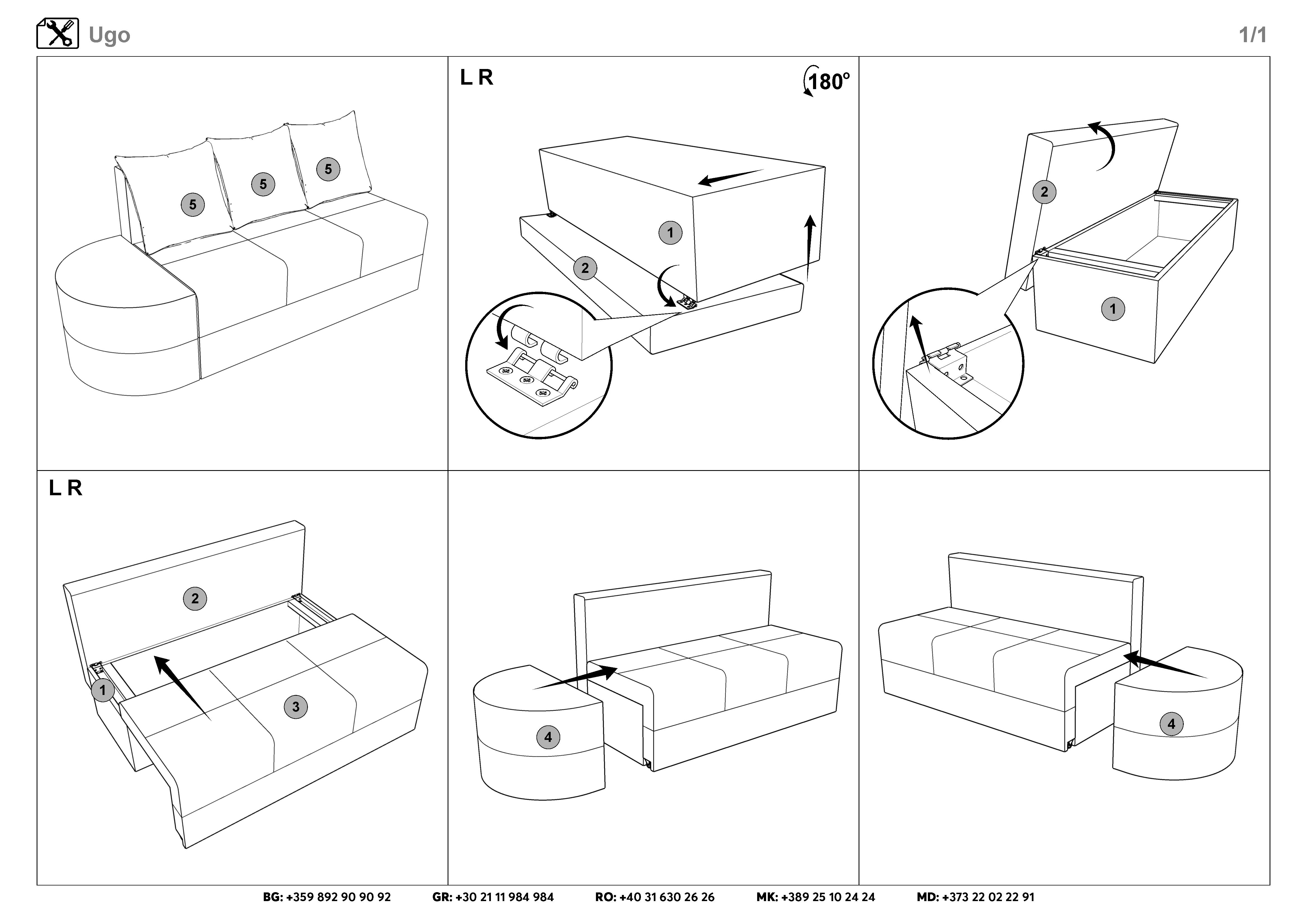 Ugo

1/1

5 5 5

L R

180°

1

2

2

1

L R

2

1

3

4

4

BG: +359 892 90 90 92 GR: +30 21 11 984 984 RO: +40 31 630 26 26 MK: +389 25 10 24 24 MD: +373 22 02 22 91