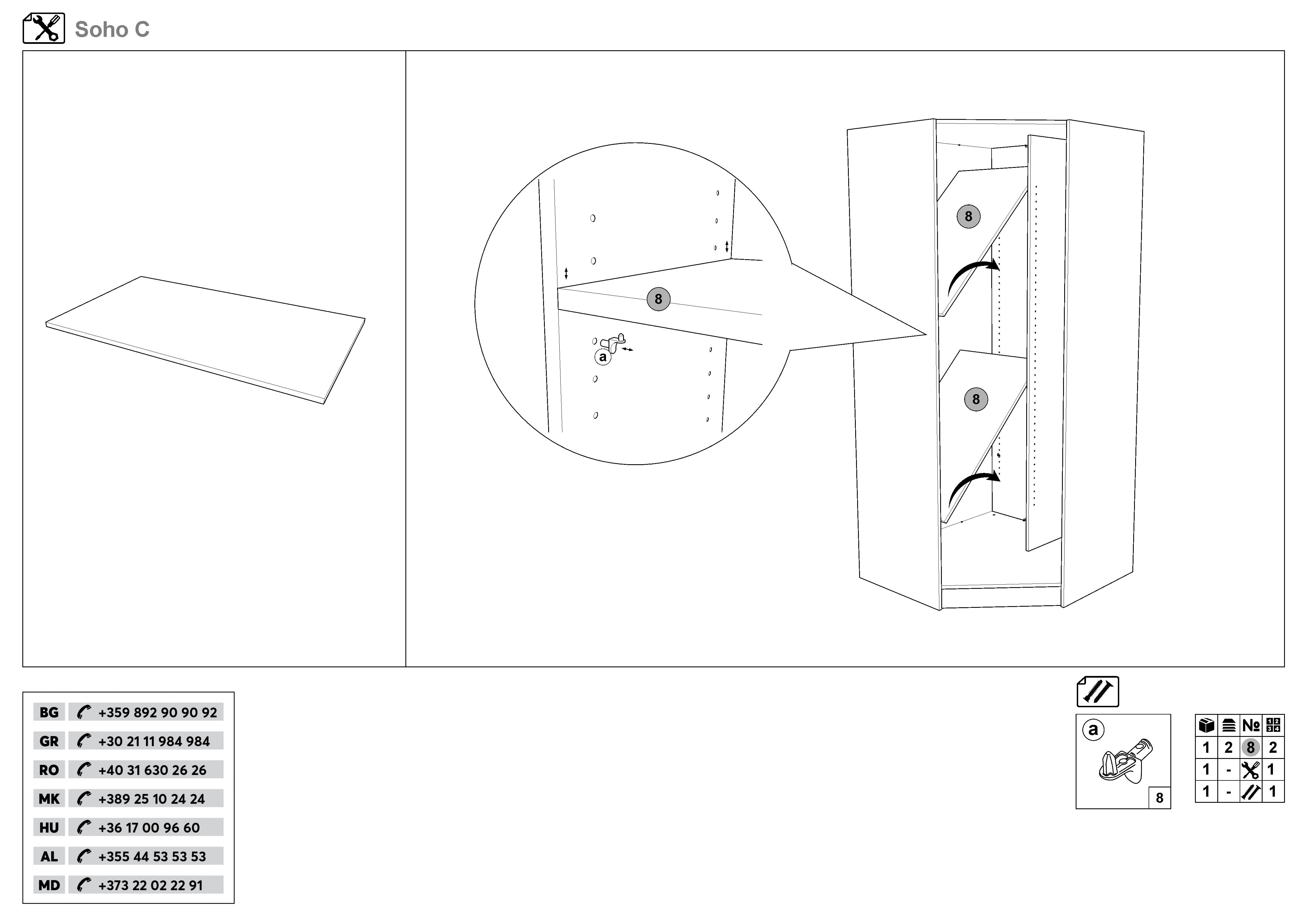 Soho C

8

a

8

8

| BG | +359 892 90 90 92 |
|---|---|
| GR | +30 21 11 984 984 |
| RO | +40 31 630 26 26 |
| MK | +389 25 10 24 24 |
| HU | +36 17 00 96 60 |
| AL | +355 44 53 53 53 |
| MD | +373 22 02 22 91 |

a

8

| | | № | |
|---|---|---|---|
| 1 | 2 | 8 | 2 |
| 1 | - | | 1 |
| 1 | - | | 1 |