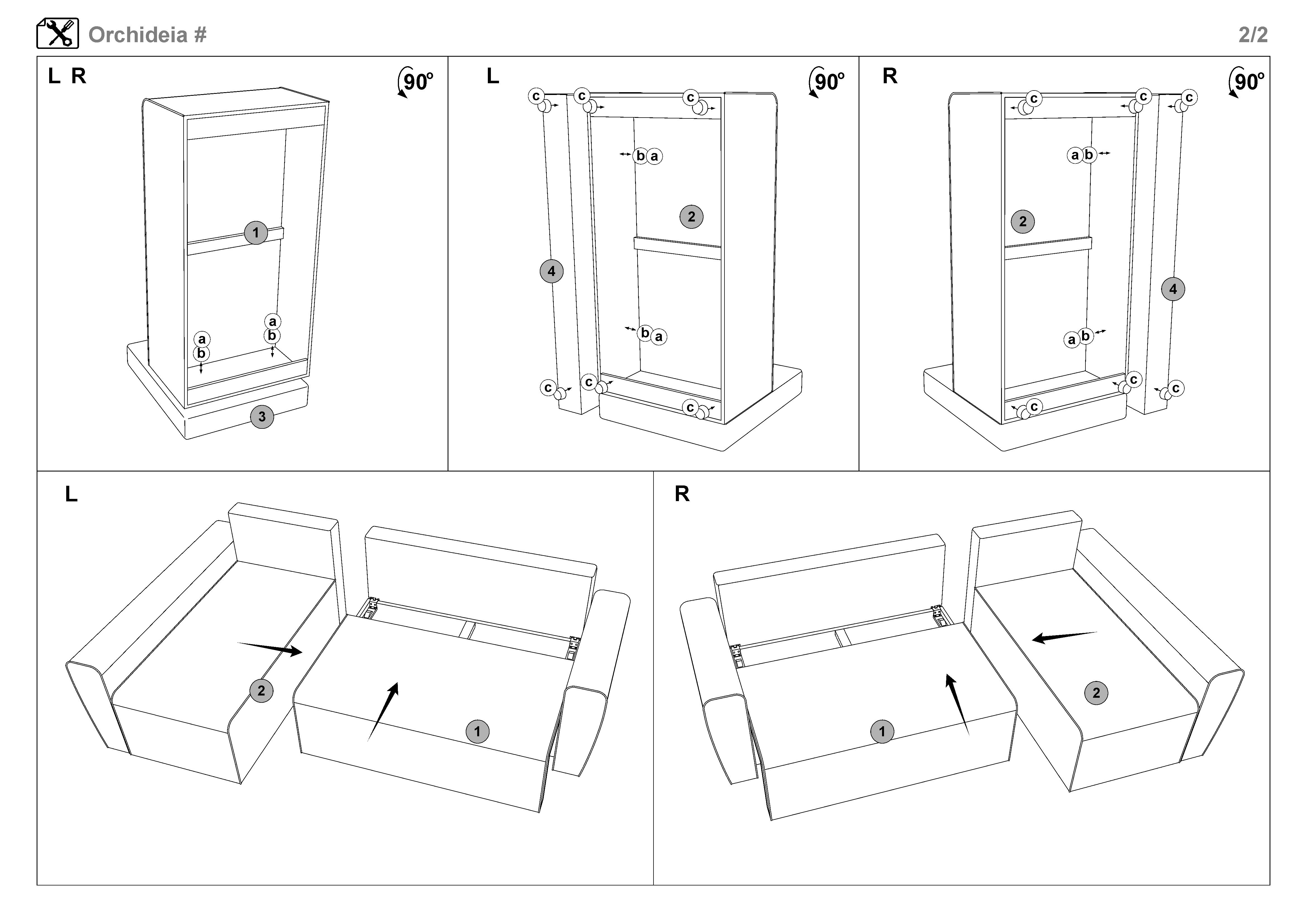 Orchideia #

2/2

L R

90°

1

a
b

a
b

3

L

90°

c c c

b a

2

4

b a

c c

c

R

90°

c c c

a b

2

4

a b

c c

c

L

2

1

R

1

2