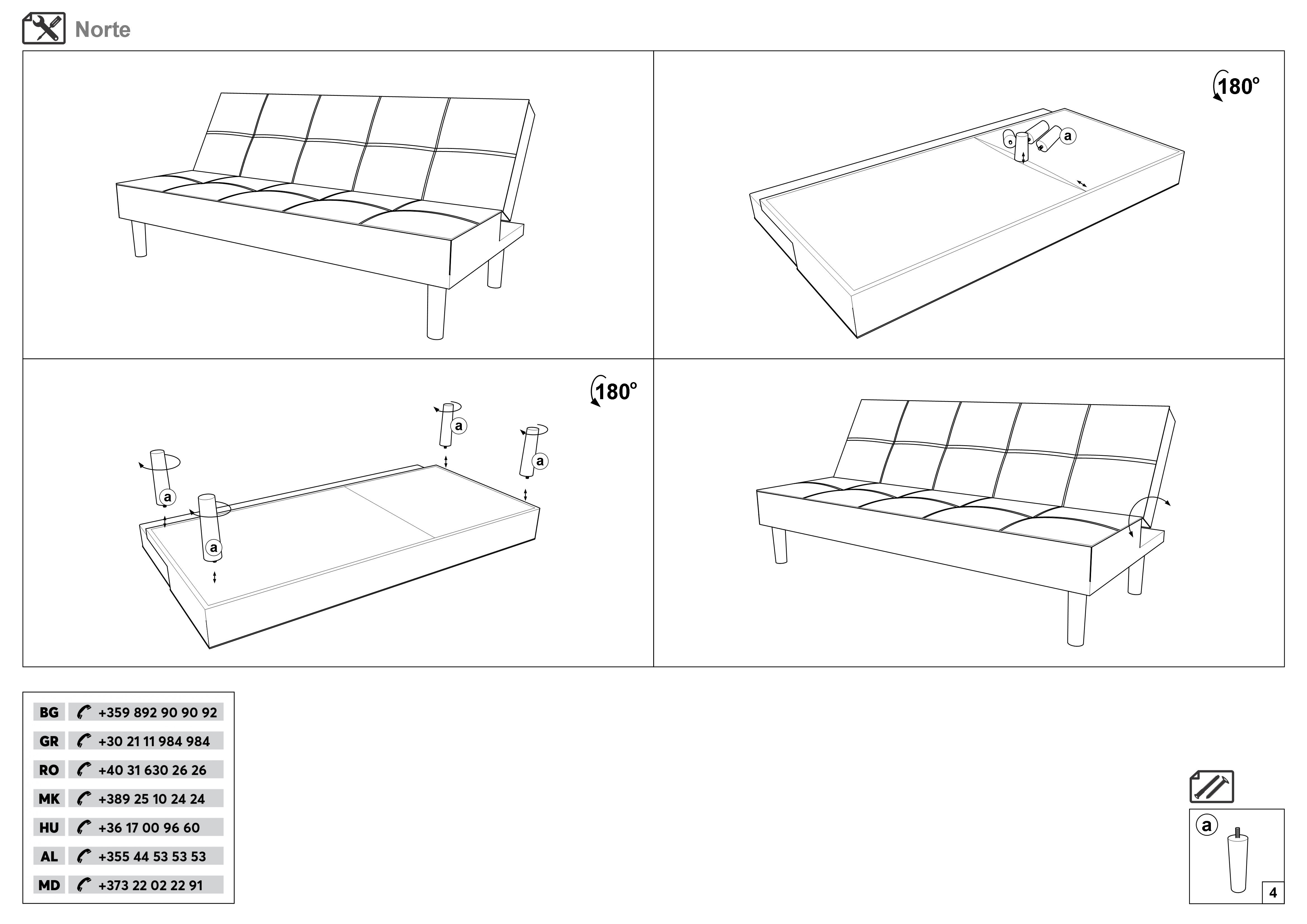 Norte

180°

a

180°

a

a

a

a

| BG | +359 892 90 90 92 |
|---|---|
| GR | +30 21 11 984 984 |
| RO | +40 31 630 26 26 |
| MK | +389 25 10 24 24 |
| HU | +36 17 00 96 60 |
| AL | +355 44 53 53 53 |
| MD | +373 22 02 22 91 |

a

4