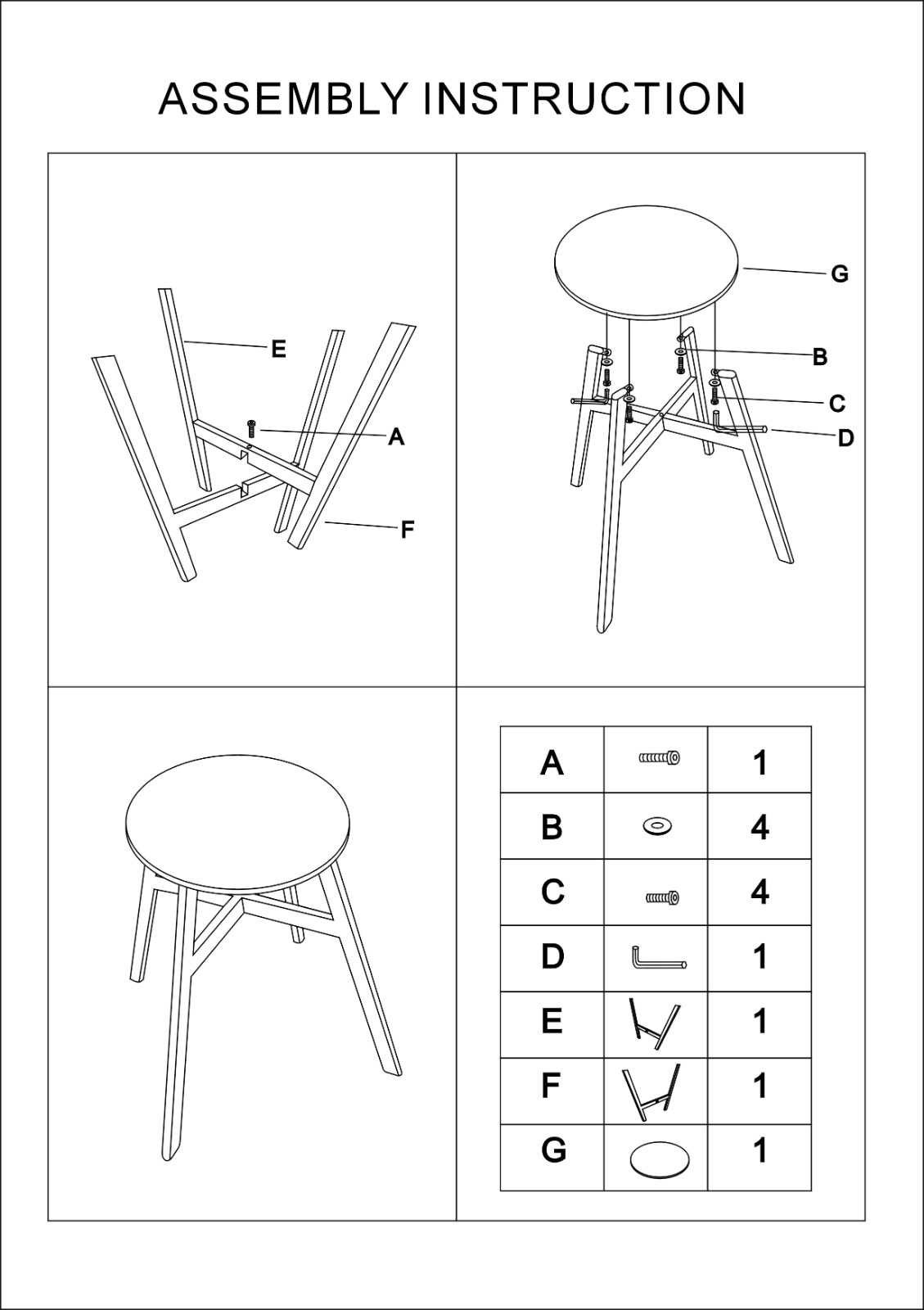 ASSEMBLY INSTRUCTION

E
A
F

G
B
C
D

| A | | 1 |
|---|---|---|
| B | | 4 |
| C | | 4 |
| D | | 1 |
| E | | 1 |
| F | | 1 |
| G | | 1 |