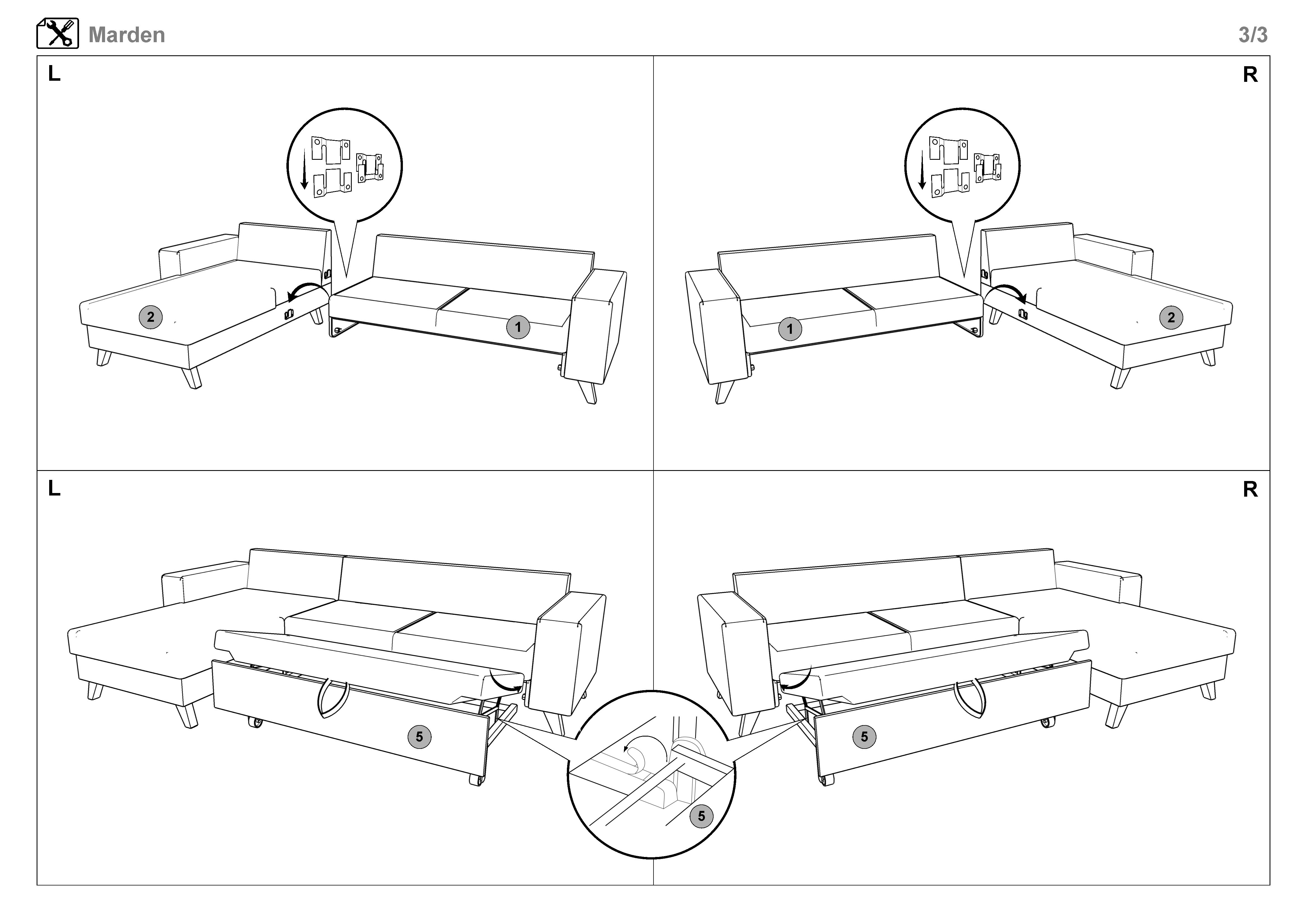 Marden

3/3

L

2

1

R

1

2

L

5

5

R

5