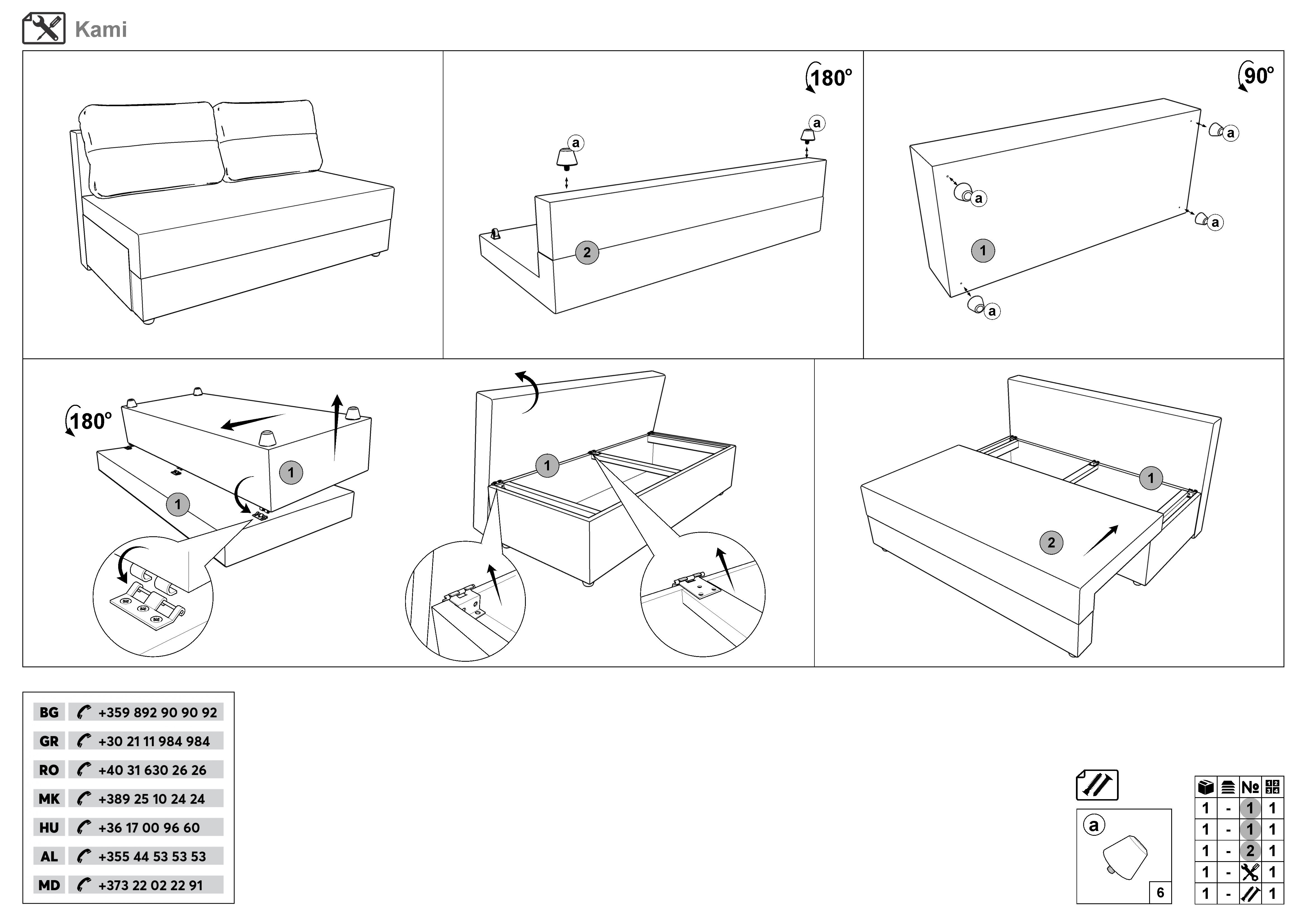 Kami

180°

a

a

2

90°

a

a

a

a

1

180°

1

1

1

1

2

| BG | +359 892 90 90 92 |
|---|---|
| GR | +30 21 11 984 984 |
| RO | +40 31 630 26 26 |
| MK | +389 25 10 24 24 |
| HU | +36 17 00 96 60 |
| AL | +355 44 53 53 53 |
| MD | +373 22 02 22 91 |

a

6

|  |  | № |  |
|---|---|---|---|
| 1 | - | 1 | 1 |
| 1 | - | 1 | 1 |
| 1 | - | 2 | 1 |
| 1 | - |  | 1 |
| 1 | - |  | 1 |