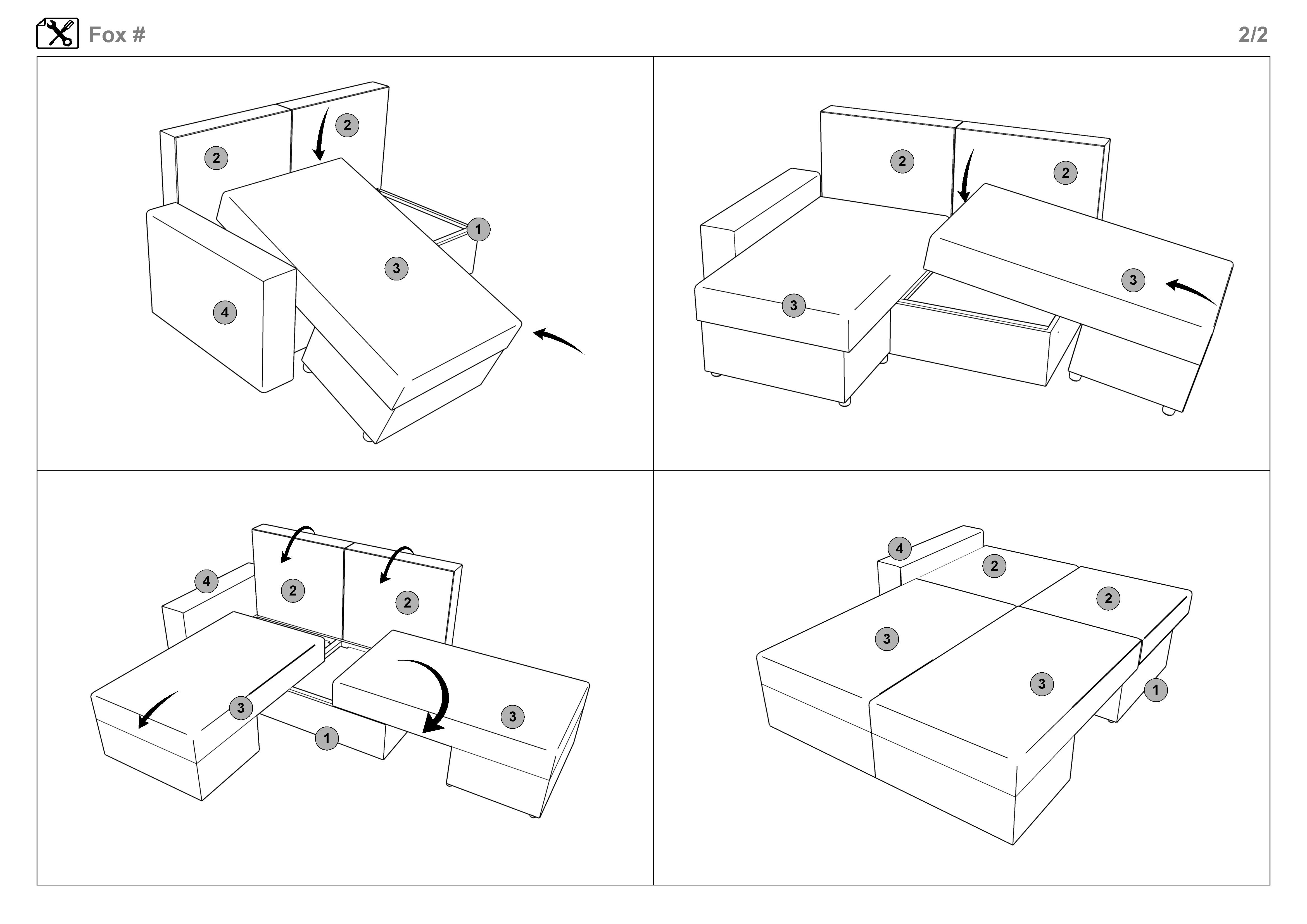 Fox #

2/2

2
2
1
3
4

2
2
3
3

4
2
2
3
3
1

4
2
2
3
3
1