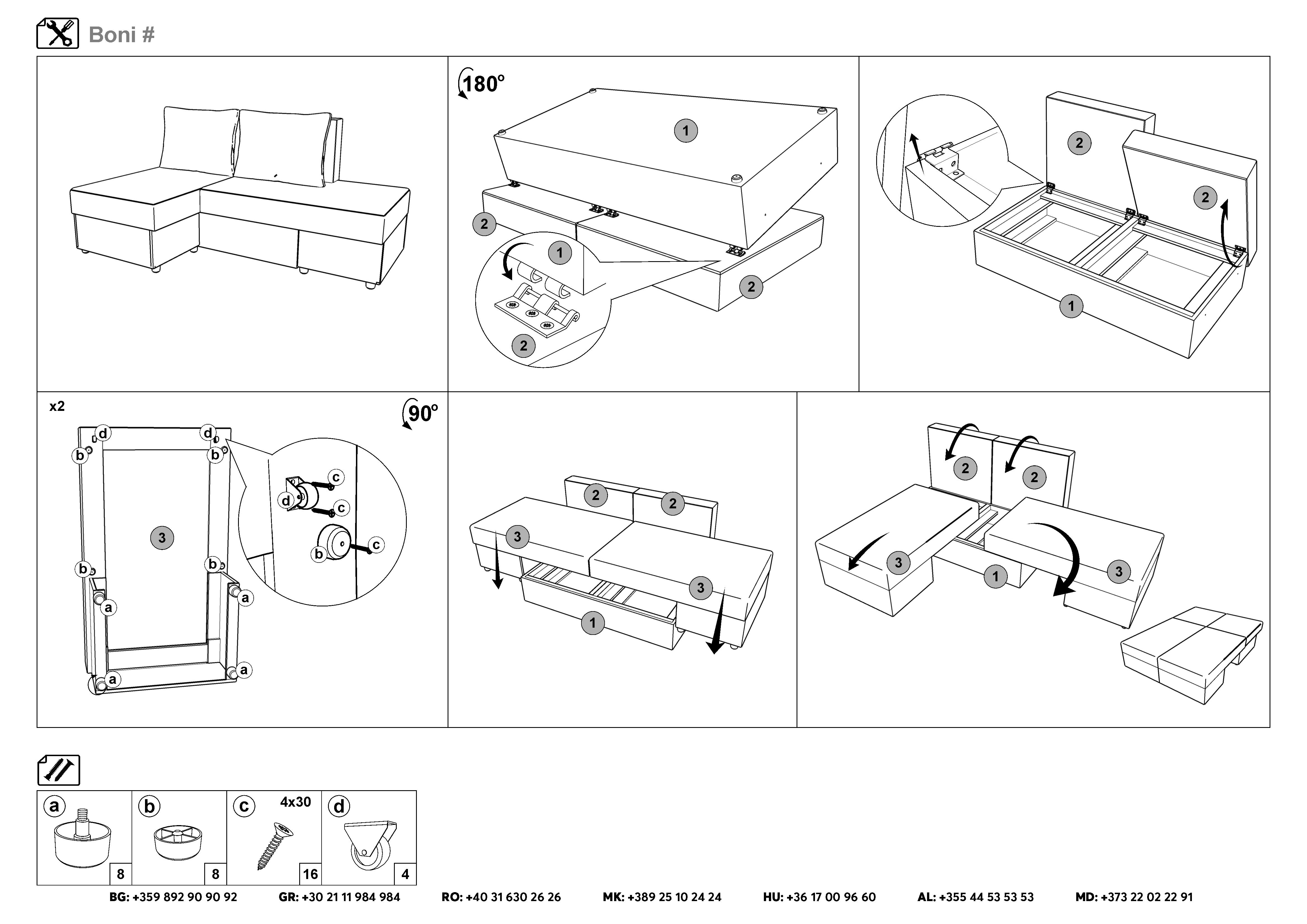 Boni #

180°

1

2

1

2

2

2

2

1

x2

90°

d d

b b

3

b b

a a

a a

c

d

c

b c

2 2

3

3

1

2 2

3

1

3

| a | b | c 4x30 | d |
|---|---|---|---|
| 8 | 8 | 16 | 4 |

BG: +359 892 90 90 92   GR: +30 21 11 984 984   RO: +40 31 630 26 26   MK: +389 25 10 24 24   HU: +36 17 00 96 60   AL: +355 44 53 53 53   MD: +373 22 02 22 91