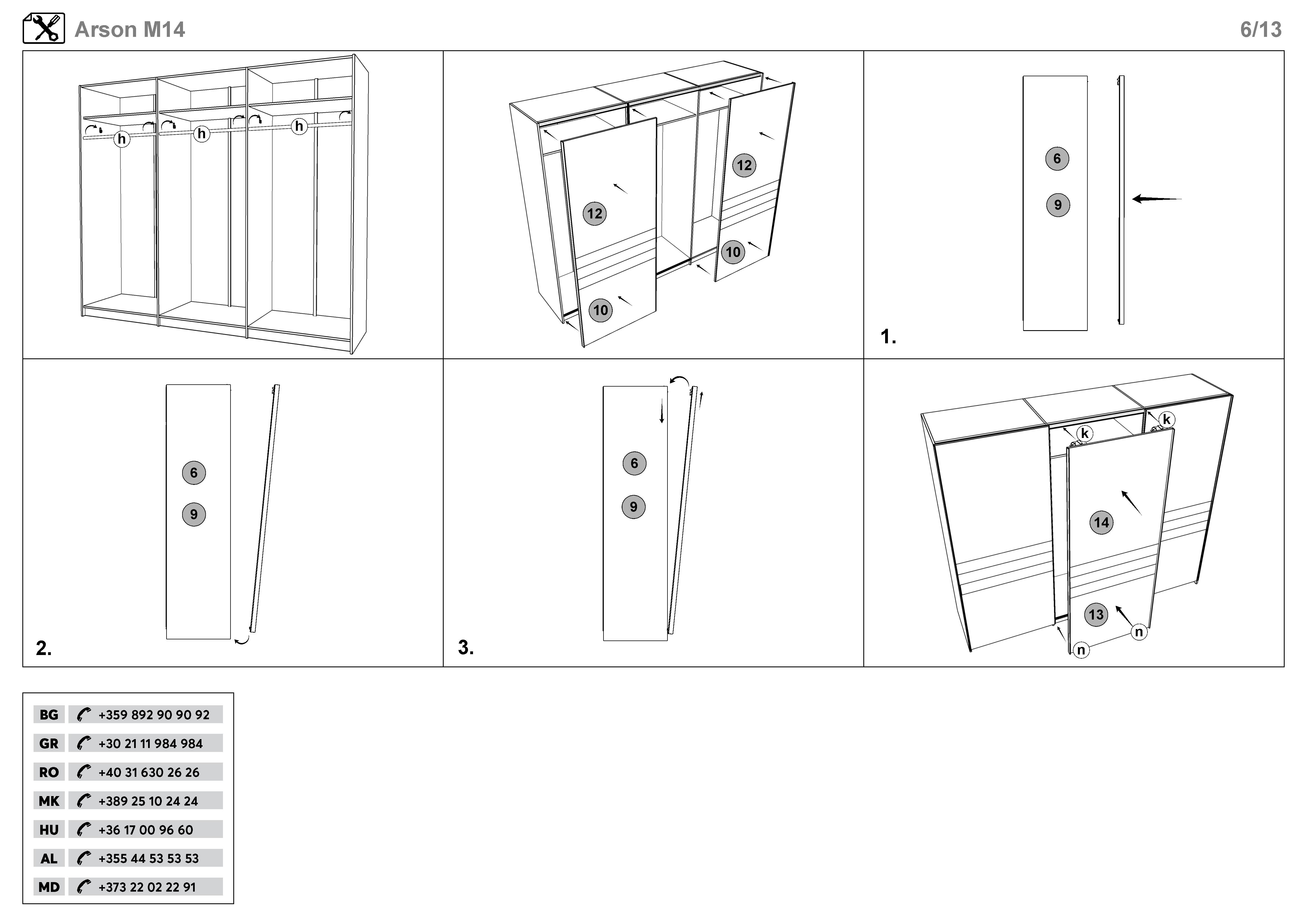 Arson M14

6/13

h h h

12 12 10 10

6 9

1.

6 9

2.

6 9

3.

k k 14 13 n n

| BG | +359 892 90 90 92 |
|---|---|
| GR | +30 21 11 984 984 |
| RO | +40 31 630 26 26 |
| MK | +389 25 10 24 24 |
| HU | +36 17 00 96 60 |
| AL | +355 44 53 53 53 |
| MD | +373 22 02 22 91 |